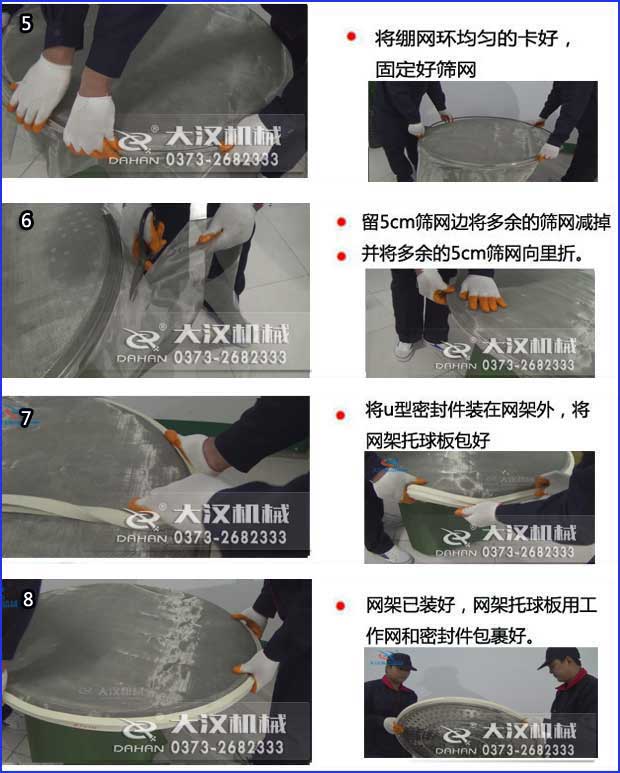 5

大汉机械
DAHAN 0373-2682333

将绷网环均匀的卡好，固定好筛网

6

大汉机械
DAHAN 0373-2682333

留5cm筛网边将多余的筛网减掉

并将多余的5cm筛网向里折。

大汉机械
DAHAN 0373-2682333

7

大汉机械
DAHAN 0373-2682333

将u型密封件装在网架外，将网架托球板包好

大汉机械
DAHAN 0373-2682333

8

大汉机械
DAHAN 0373-2682333

网架已装好，网架托球板用工作网和密封件包裹好。

大汉机械
DAHAN 0373-2682333